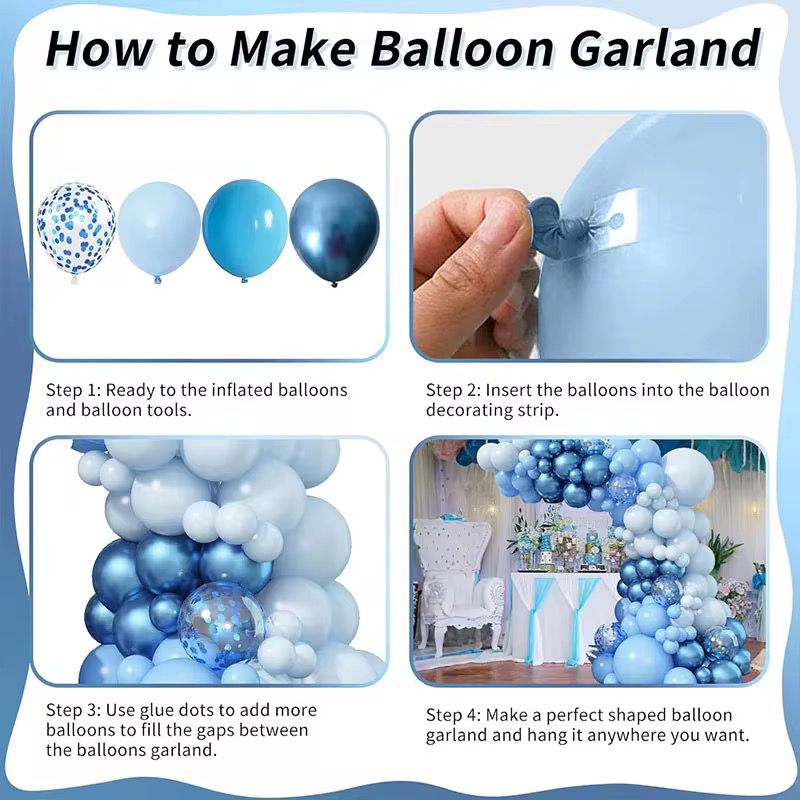 How to Make Balloon Garland

Step 1: Ready to the inflated balloons and balloon tools.

Step 2: Insert the balloons into the balloon decorating strip.

Step 3: Use glue dots to add more balloons to fill the gaps between the balloons garland.

Step 4: Make a perfect shaped balloon garland and hang it anywhere you want.