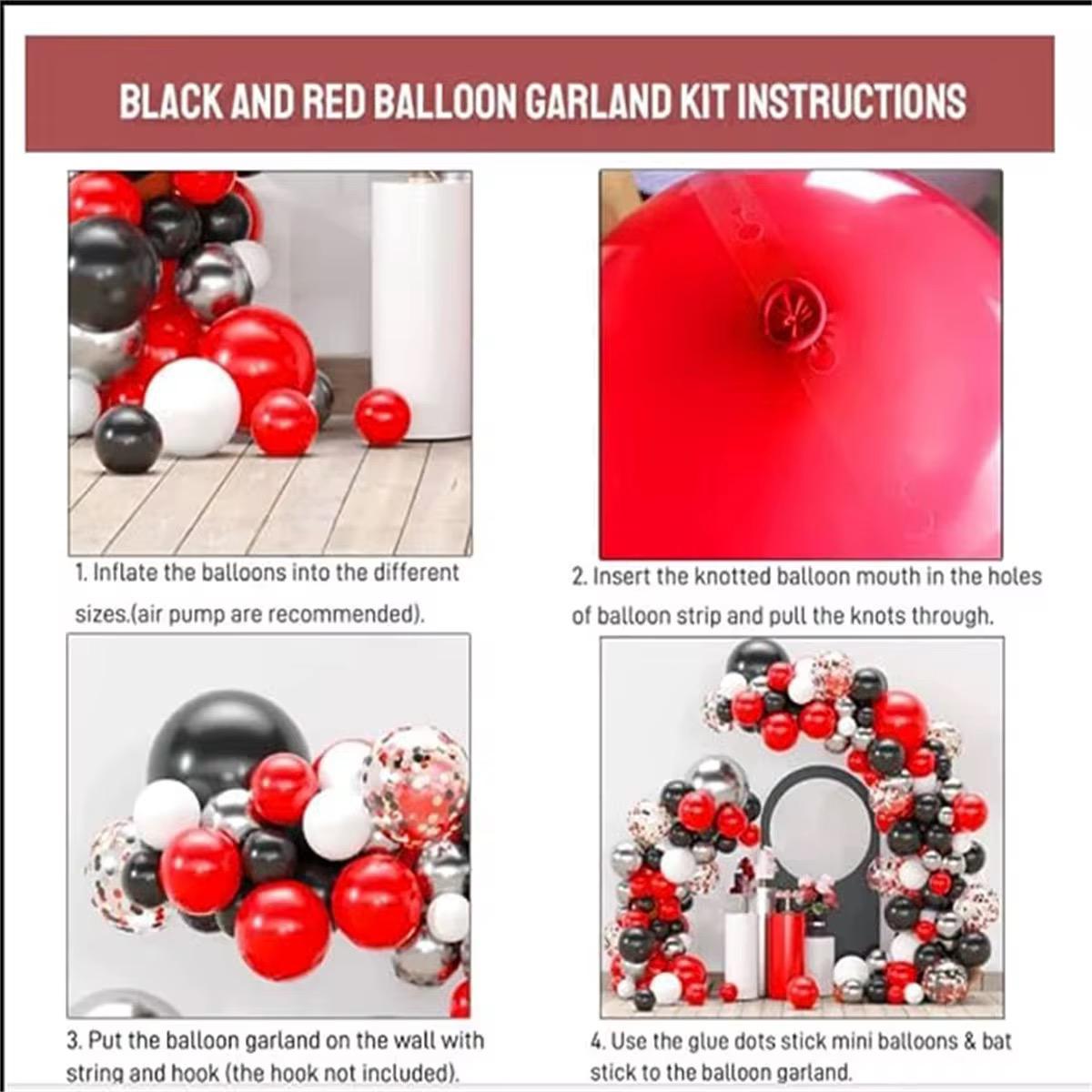 BLACK AND RED BALLOON GARLAND KIT INSTRUCTIONS

1. Inflate the balloons into the different sizes.(air pump are recommended).

2. Insert the knotted balloon mouth in the holes of balloon strip and pull the knots through.

3. Put the balloon garland on the wall with string and hook (the hook not included).

4. Use the glue dots stick mini balloons & bat stick to the balloon garland.