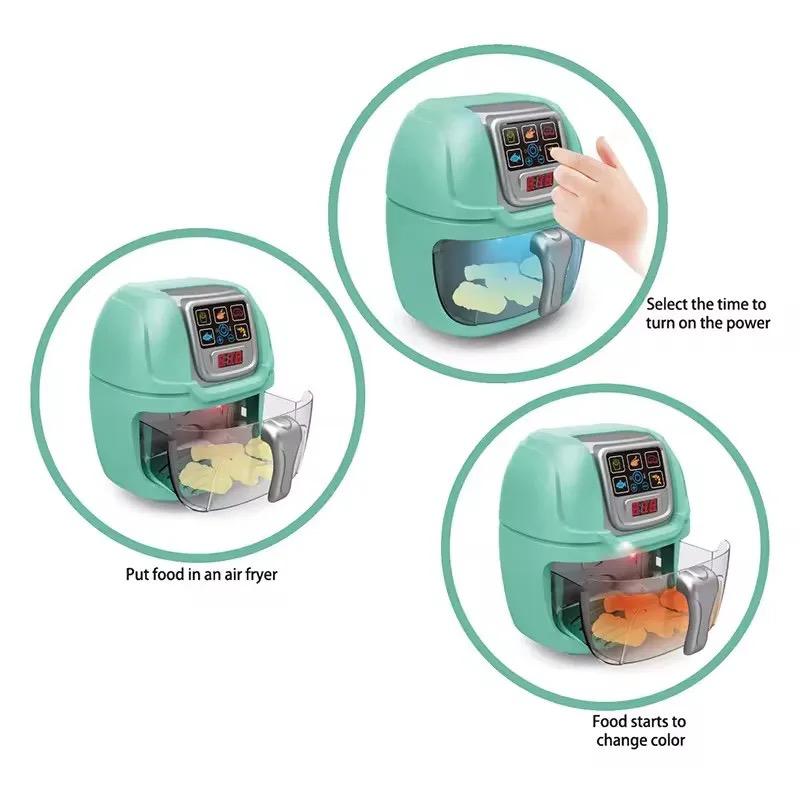 Select the time to turn on the power

Put food in an air fryer

Food starts to change color