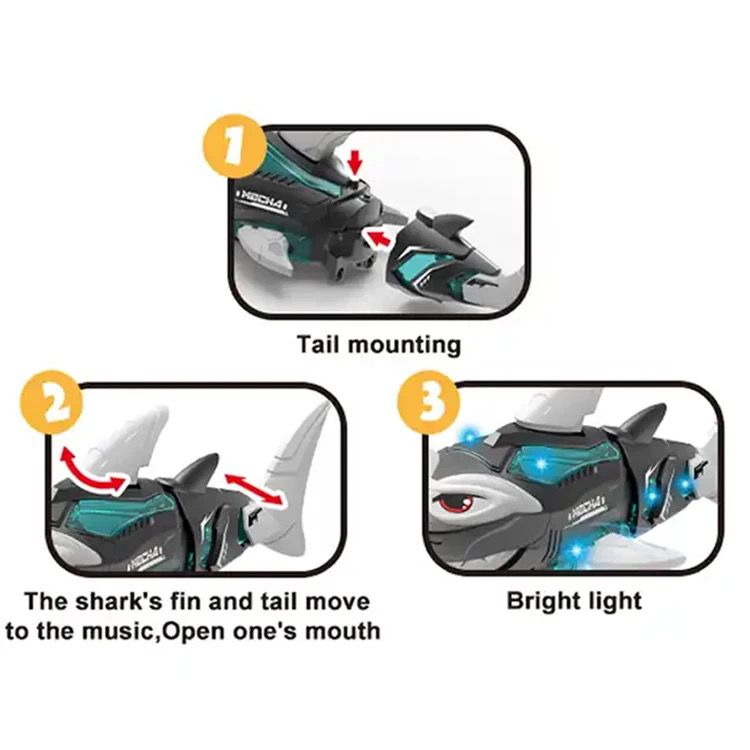 1

MECHA

Tail mounting

2

MECHA

The shark's fin and tail move to the music,Open one's mouth

3

MECHA

Bright light