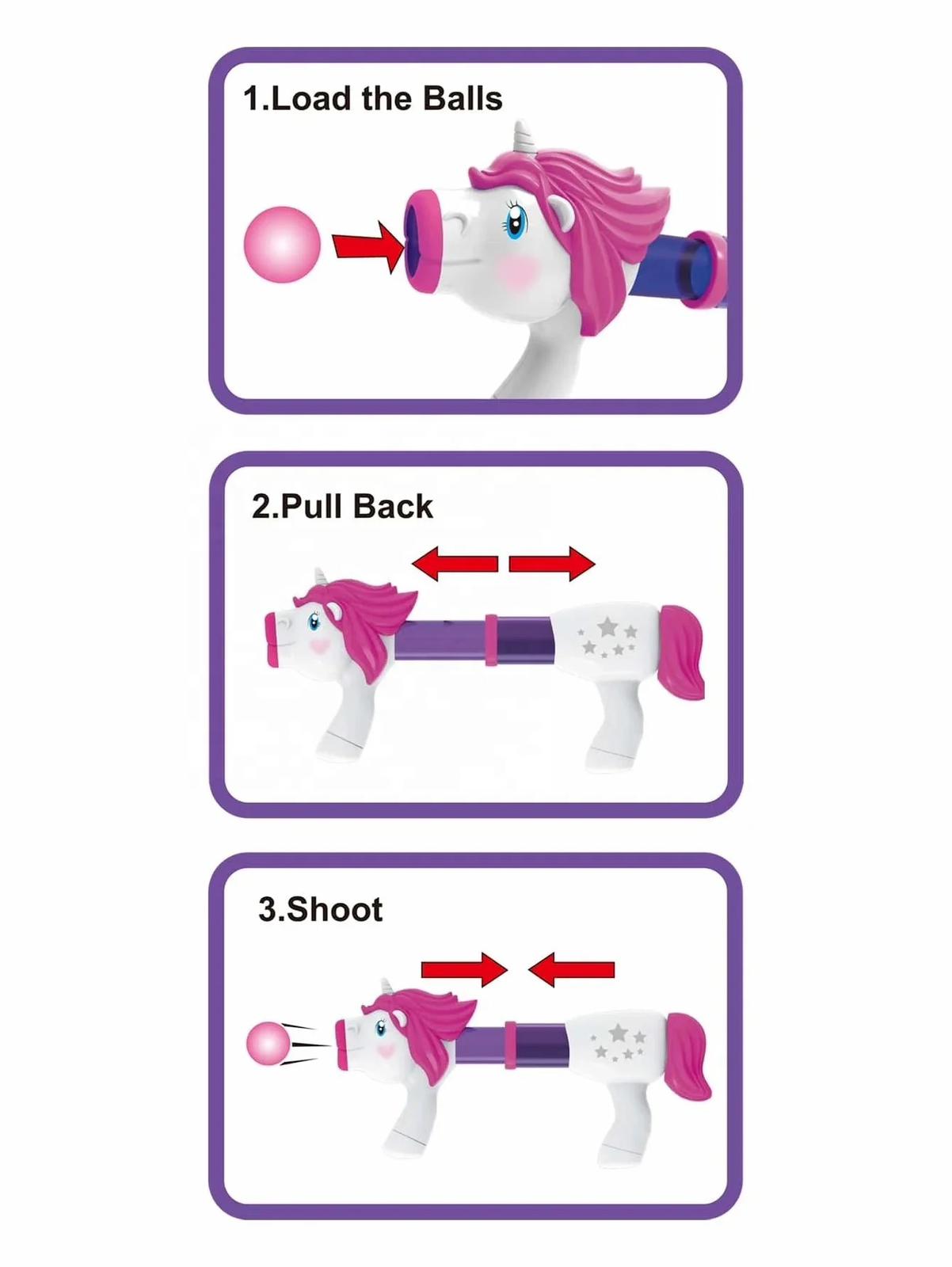 1.Load the Balls

2.Pull Back

3.Shoot